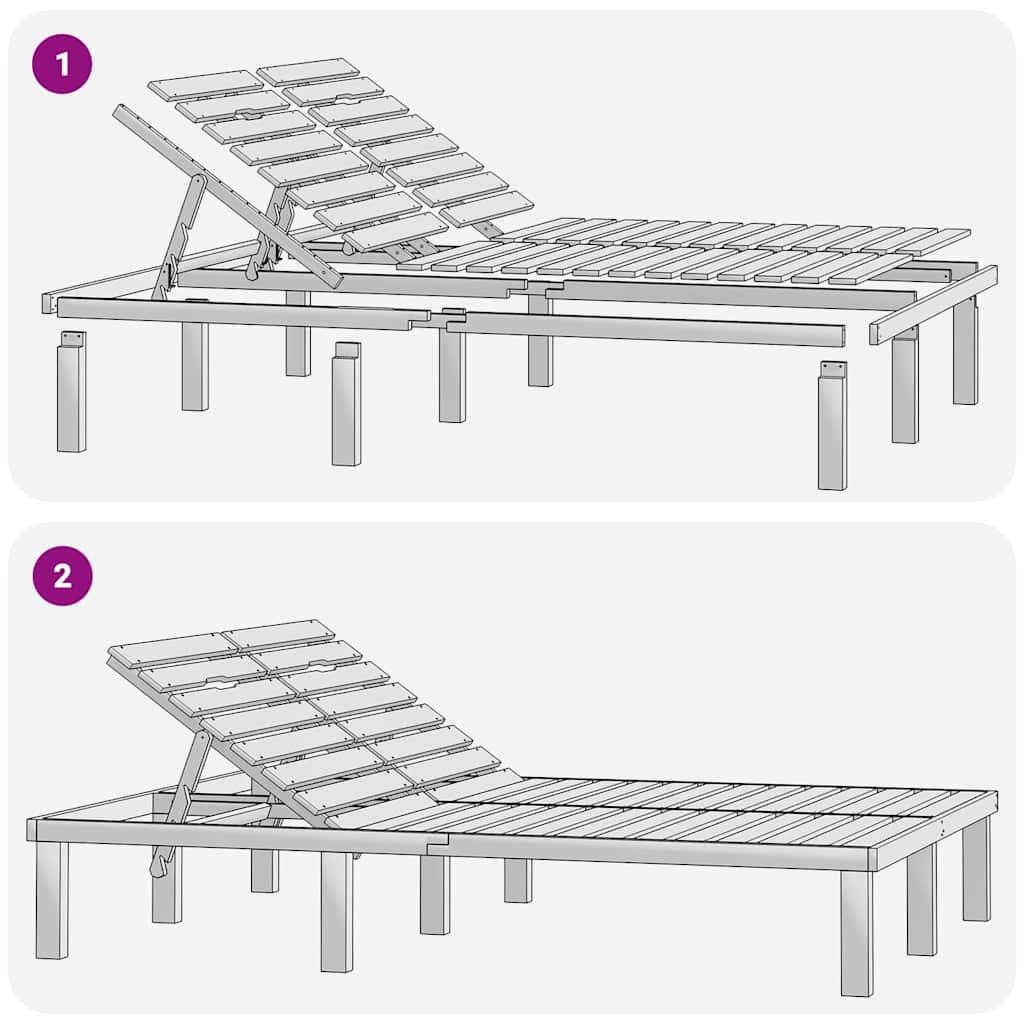 1

2