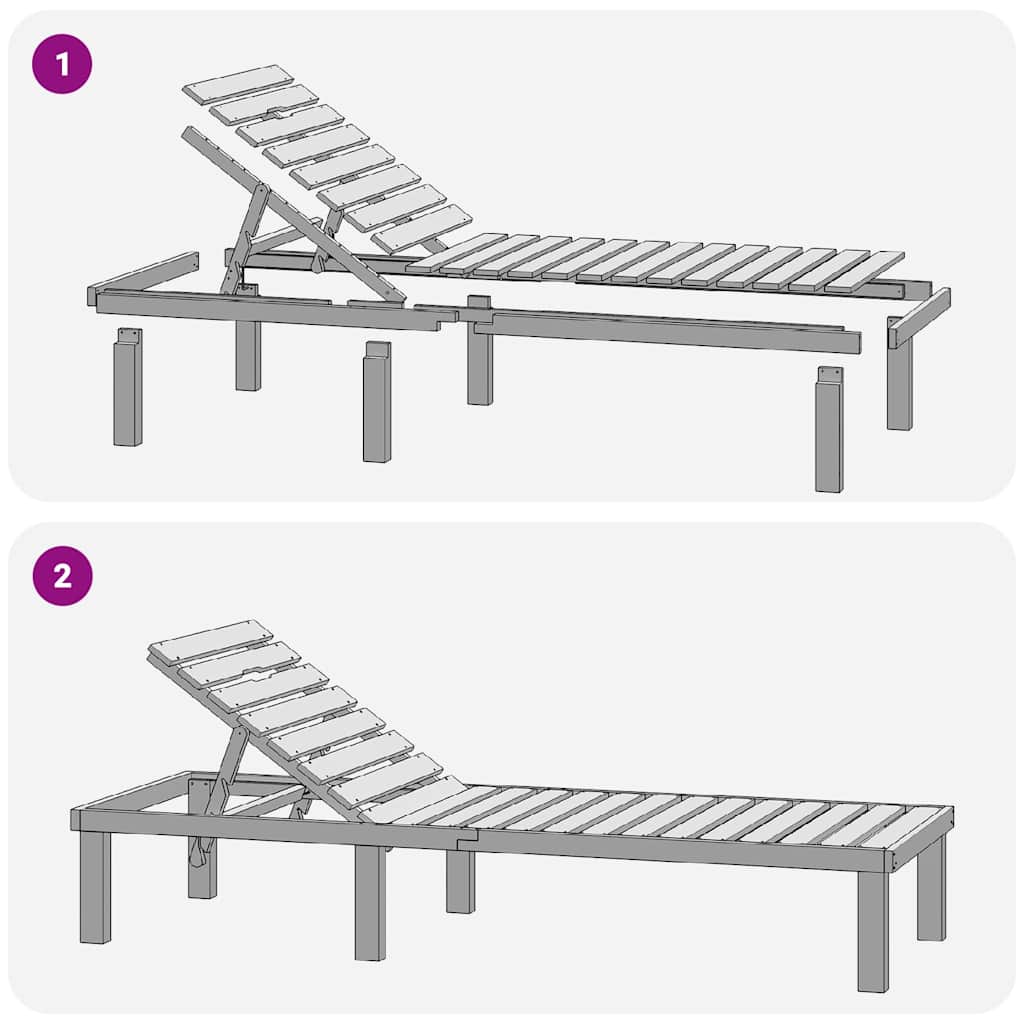 1

2