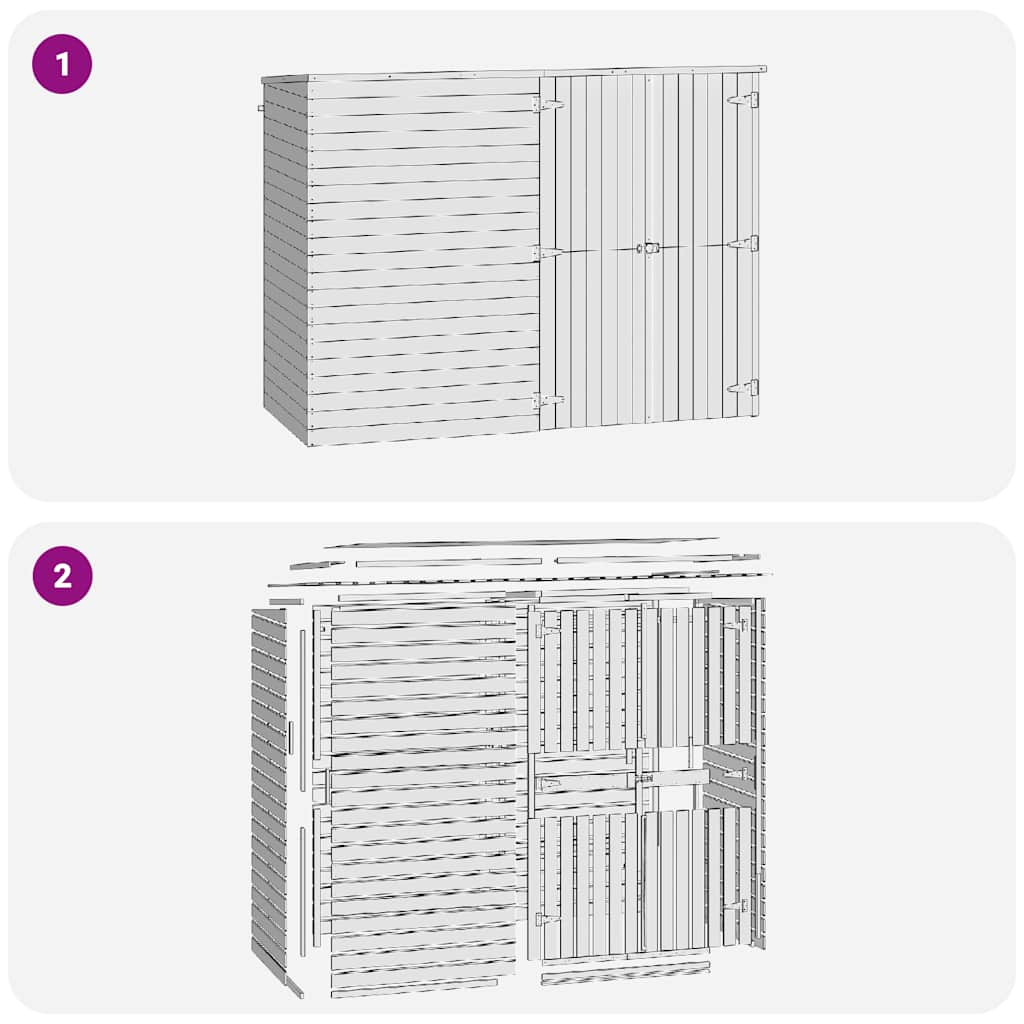 1

2