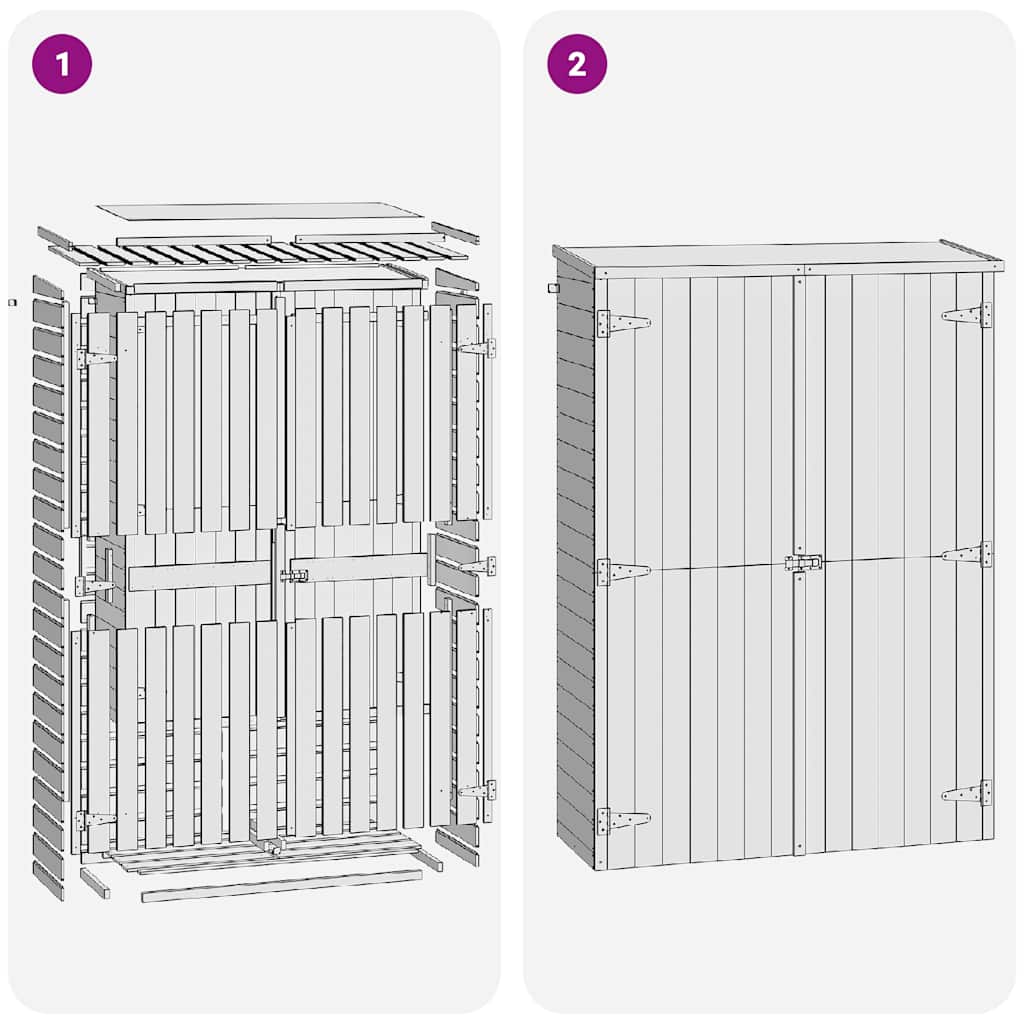 1

2