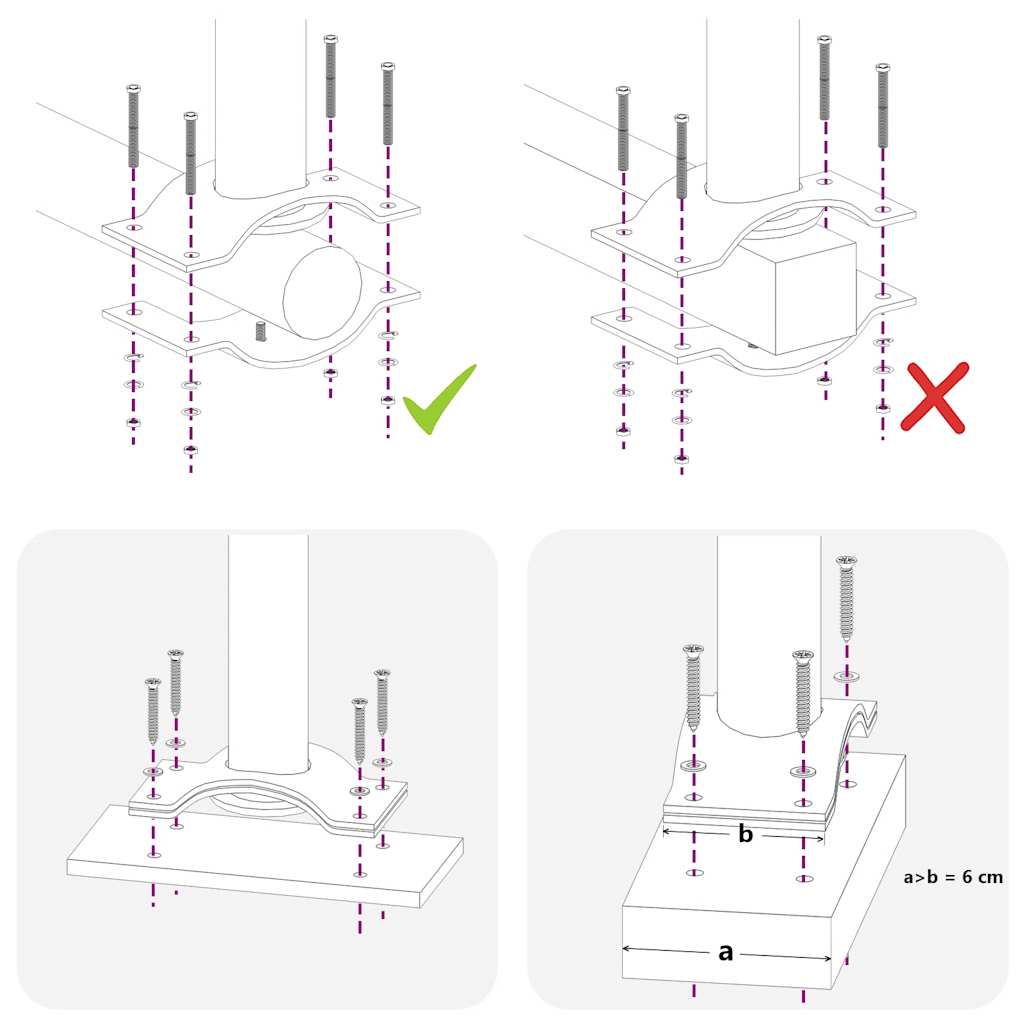 b

a>b = 6 cm

a