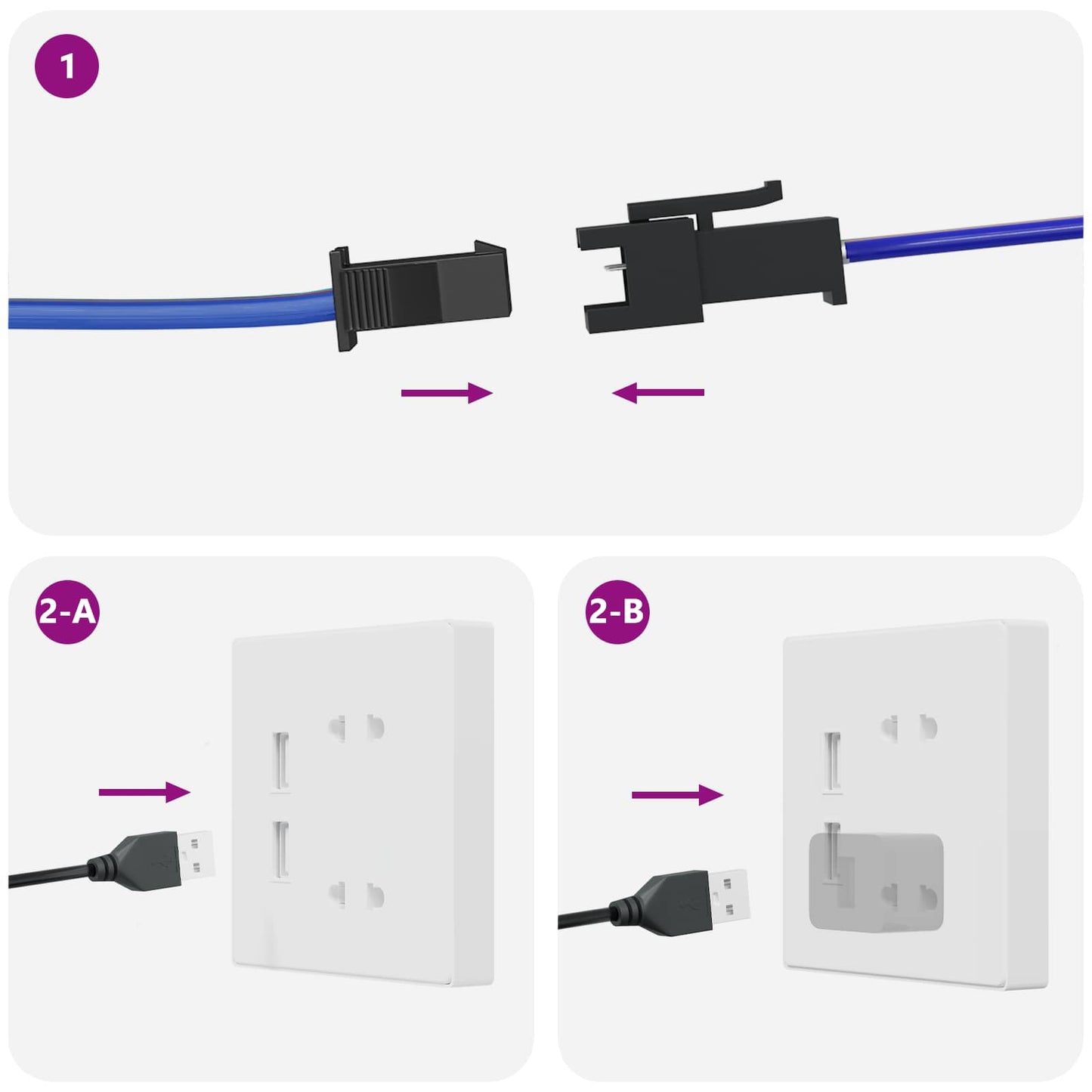 1

2-A

2-B