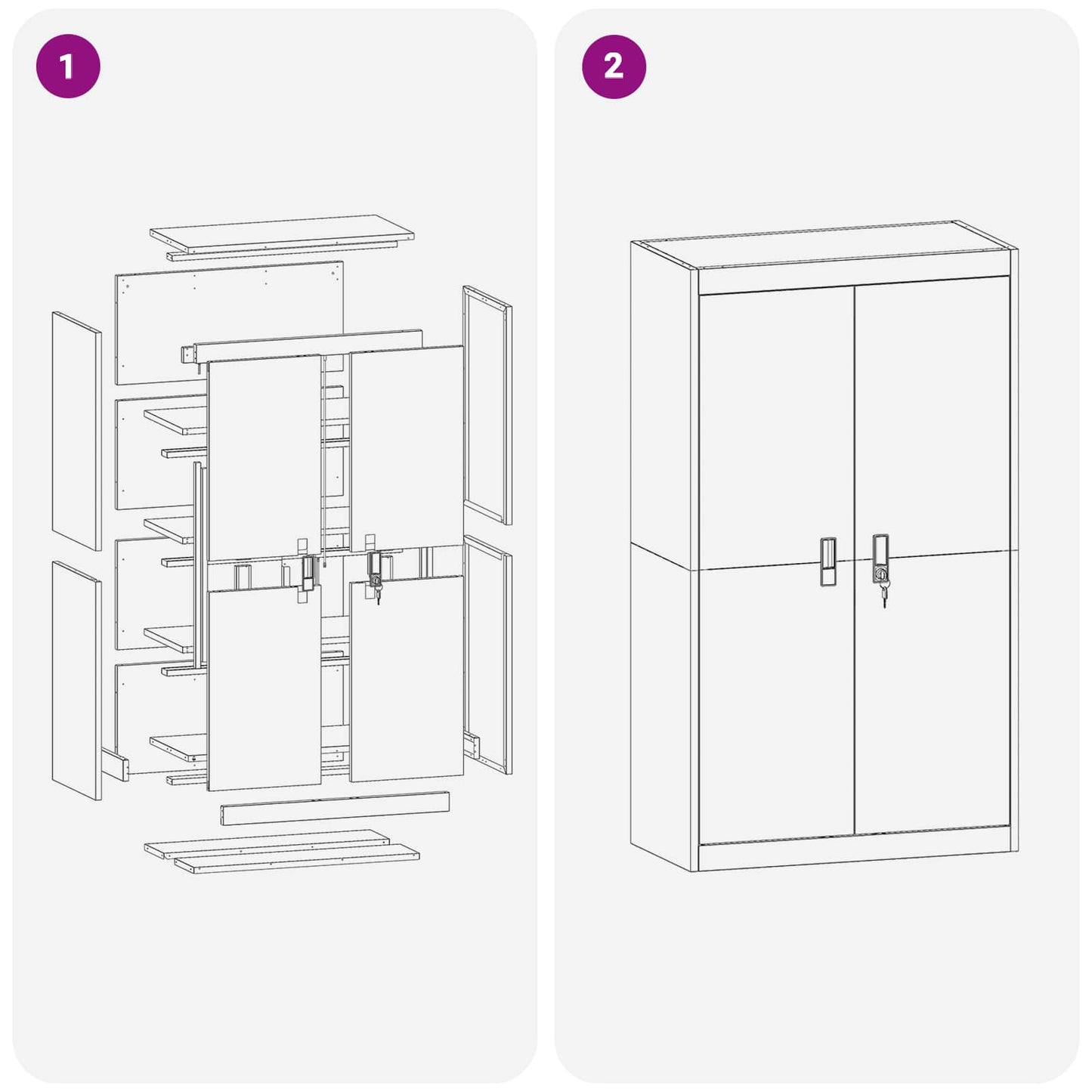 1

2