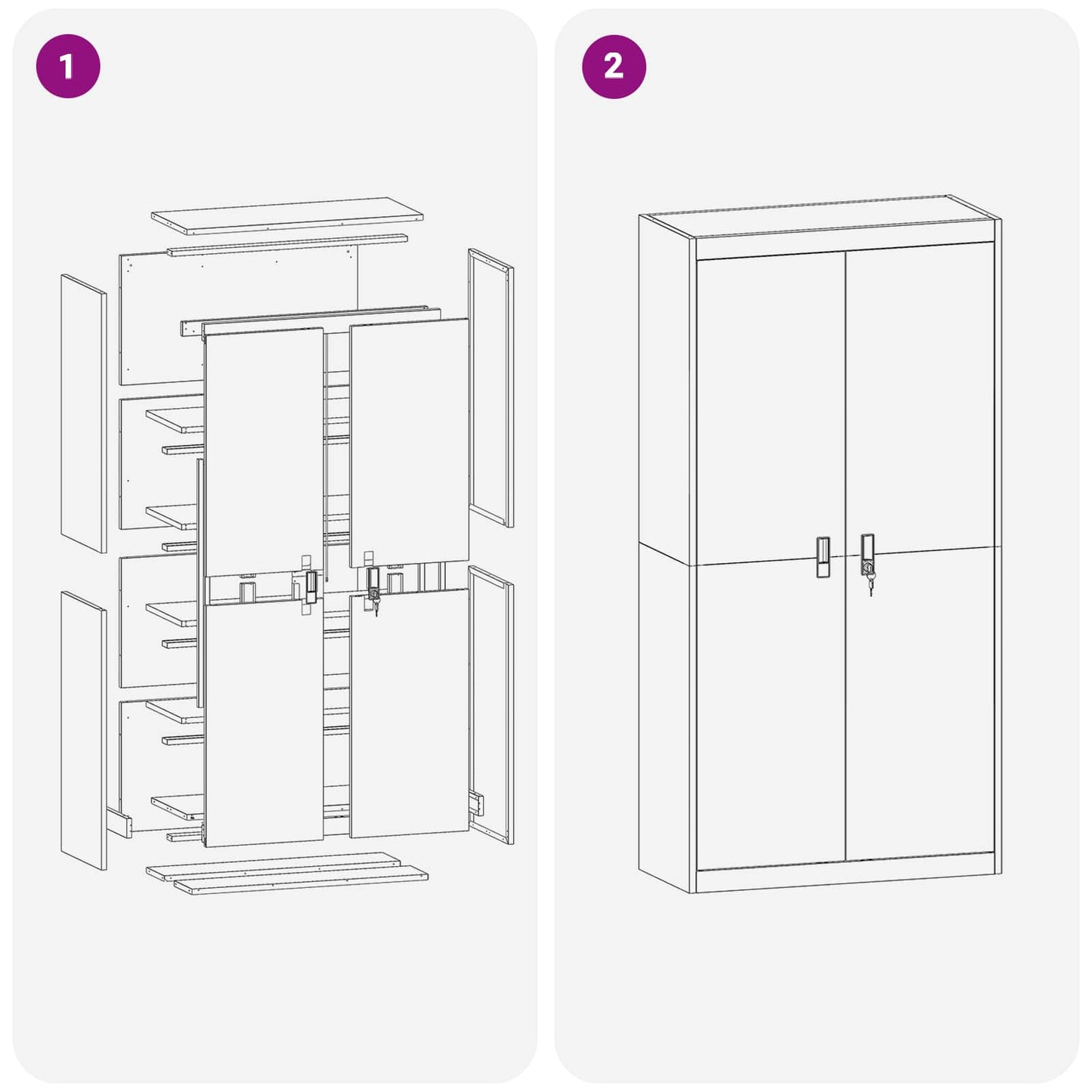 1

2