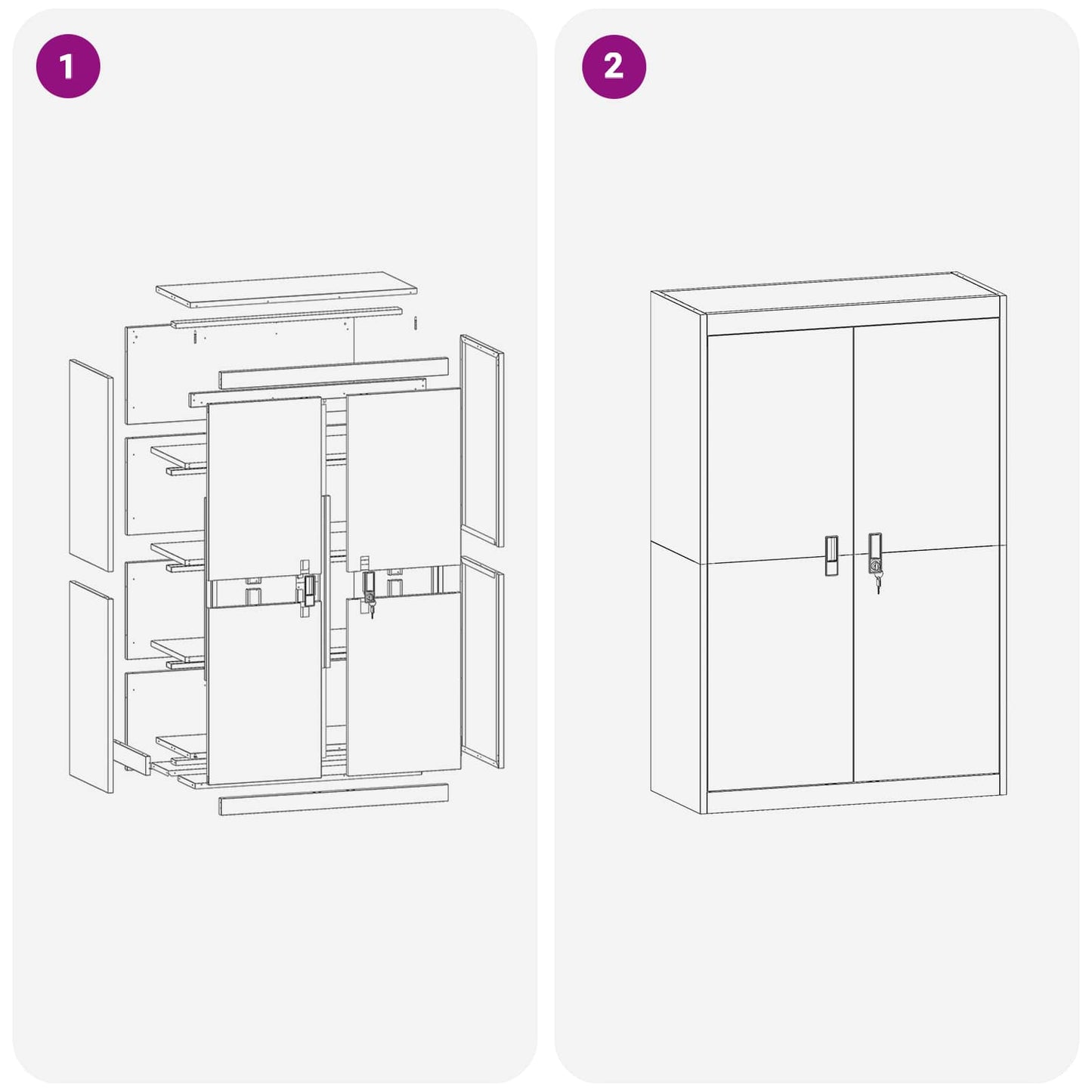 1

2