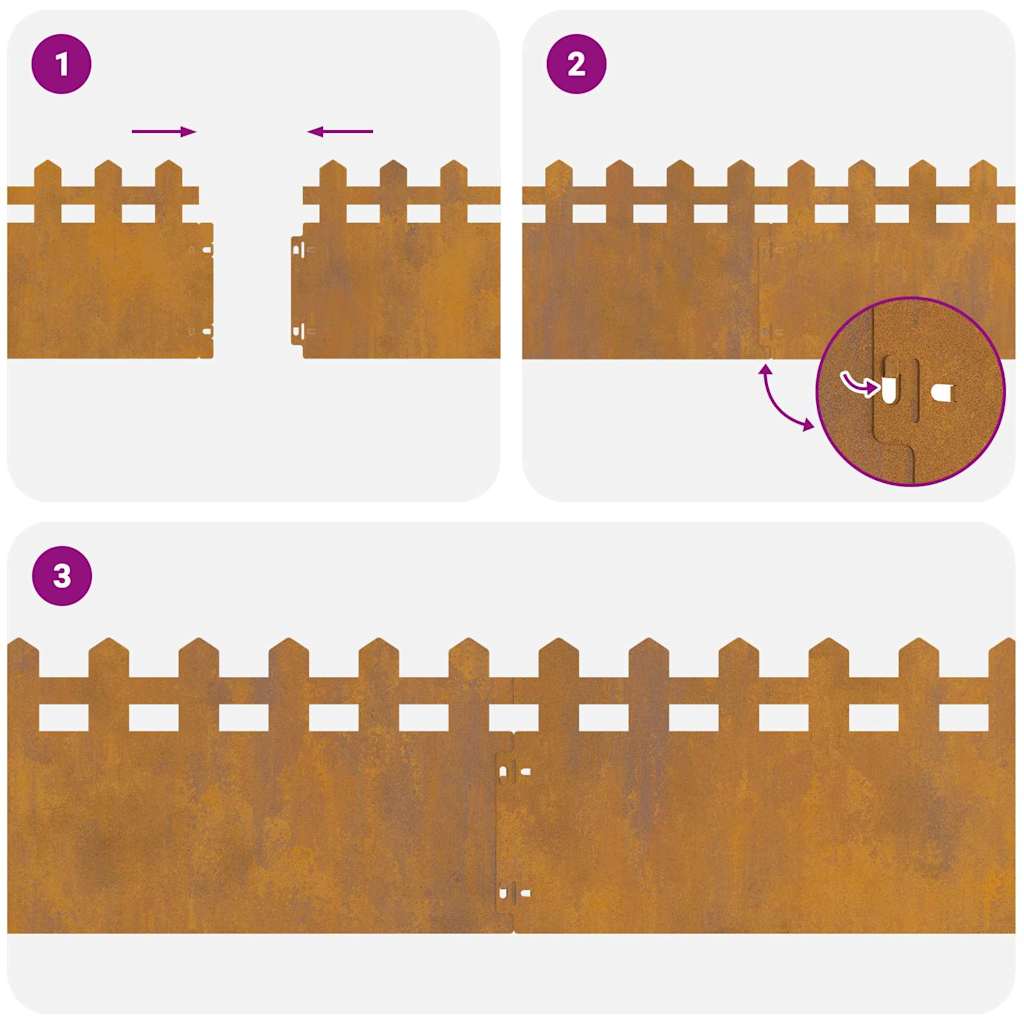 1

2

3