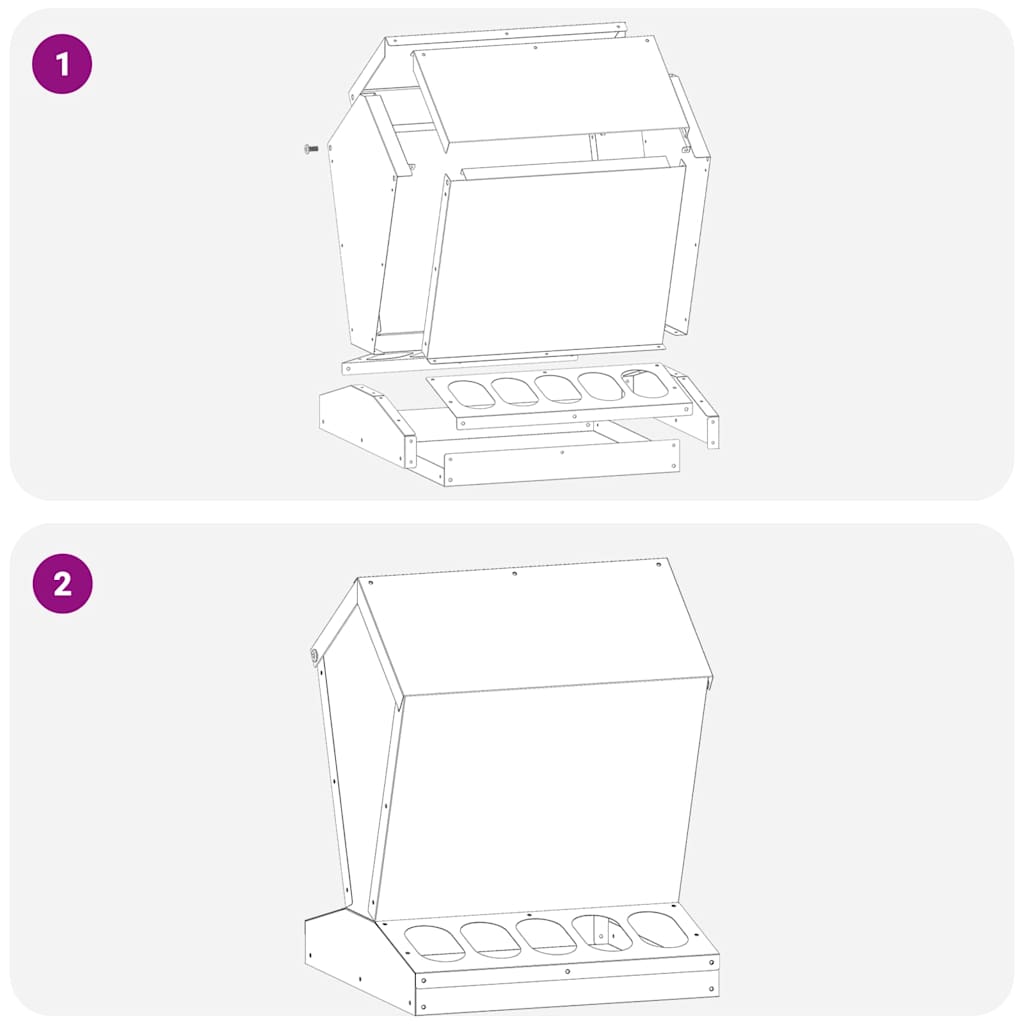 1

2