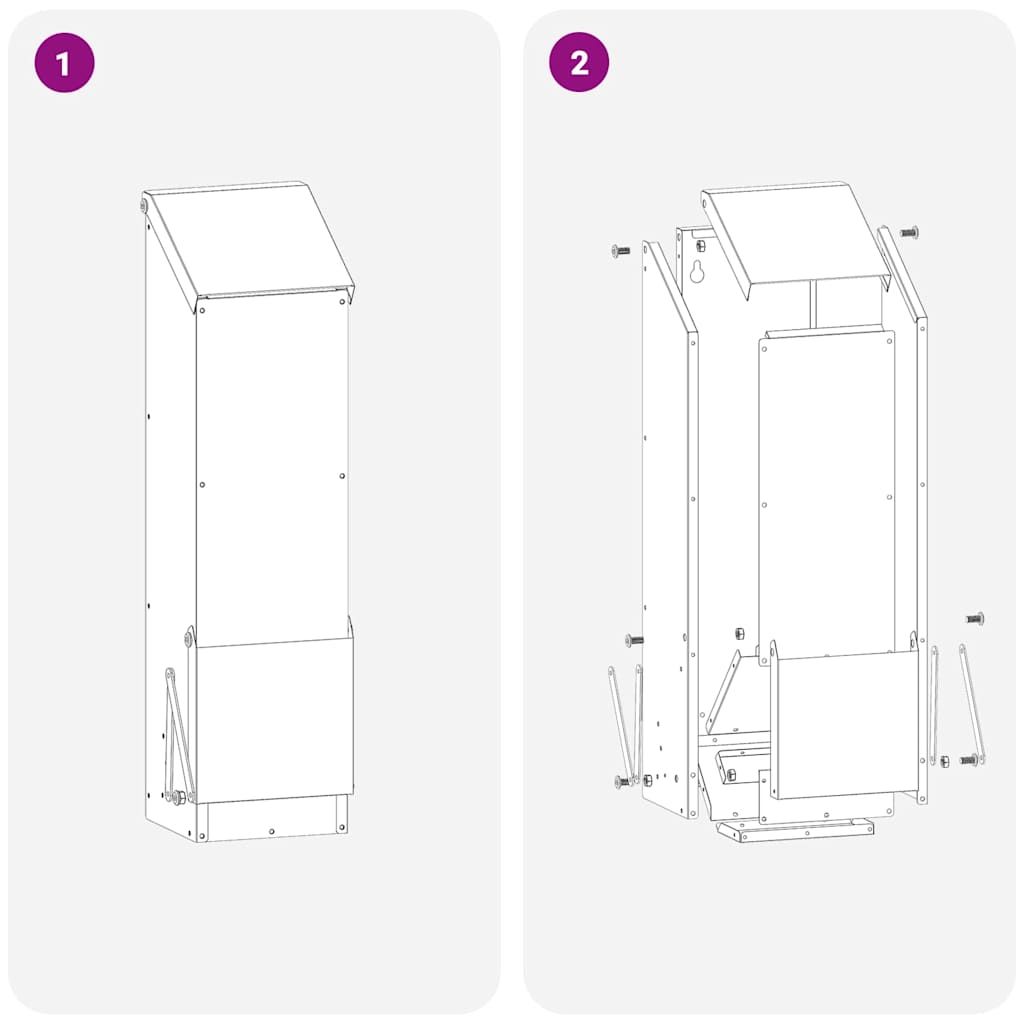 1

2