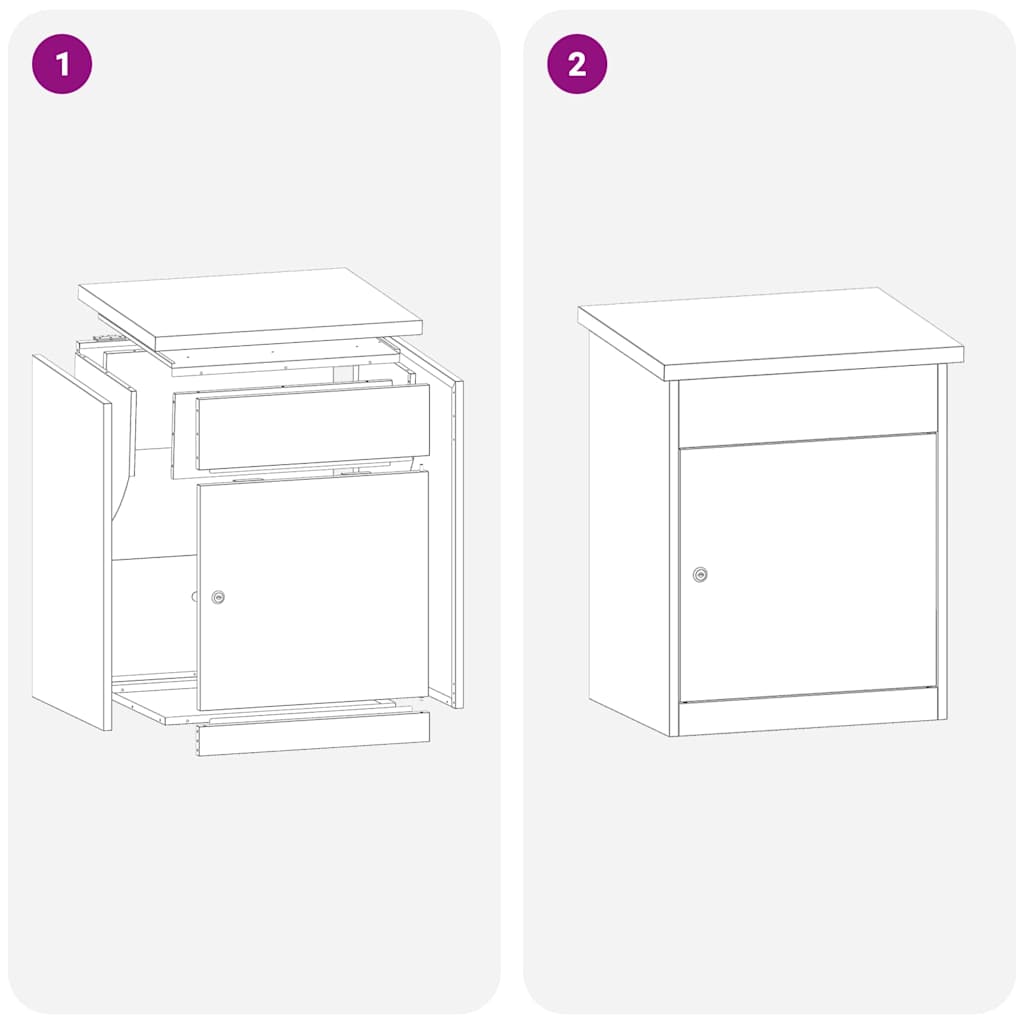 1

2