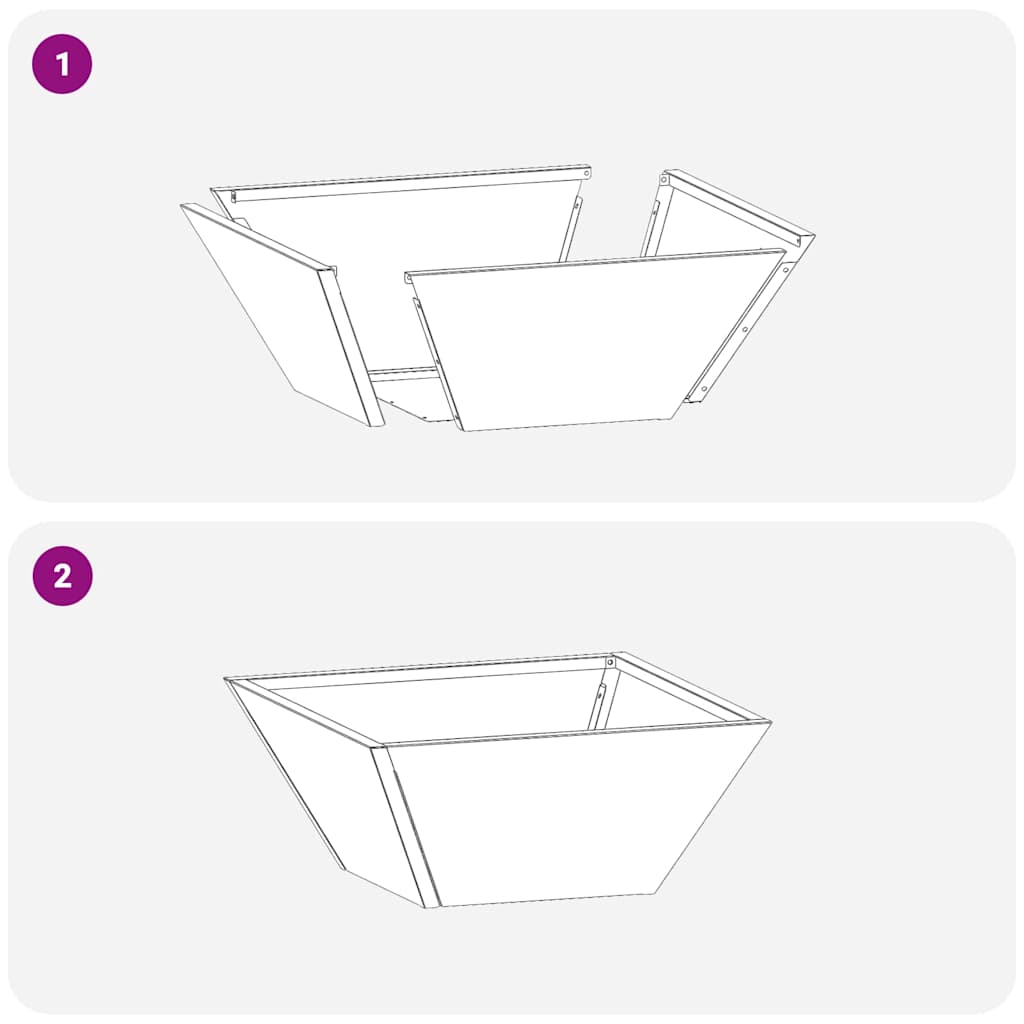 1

2