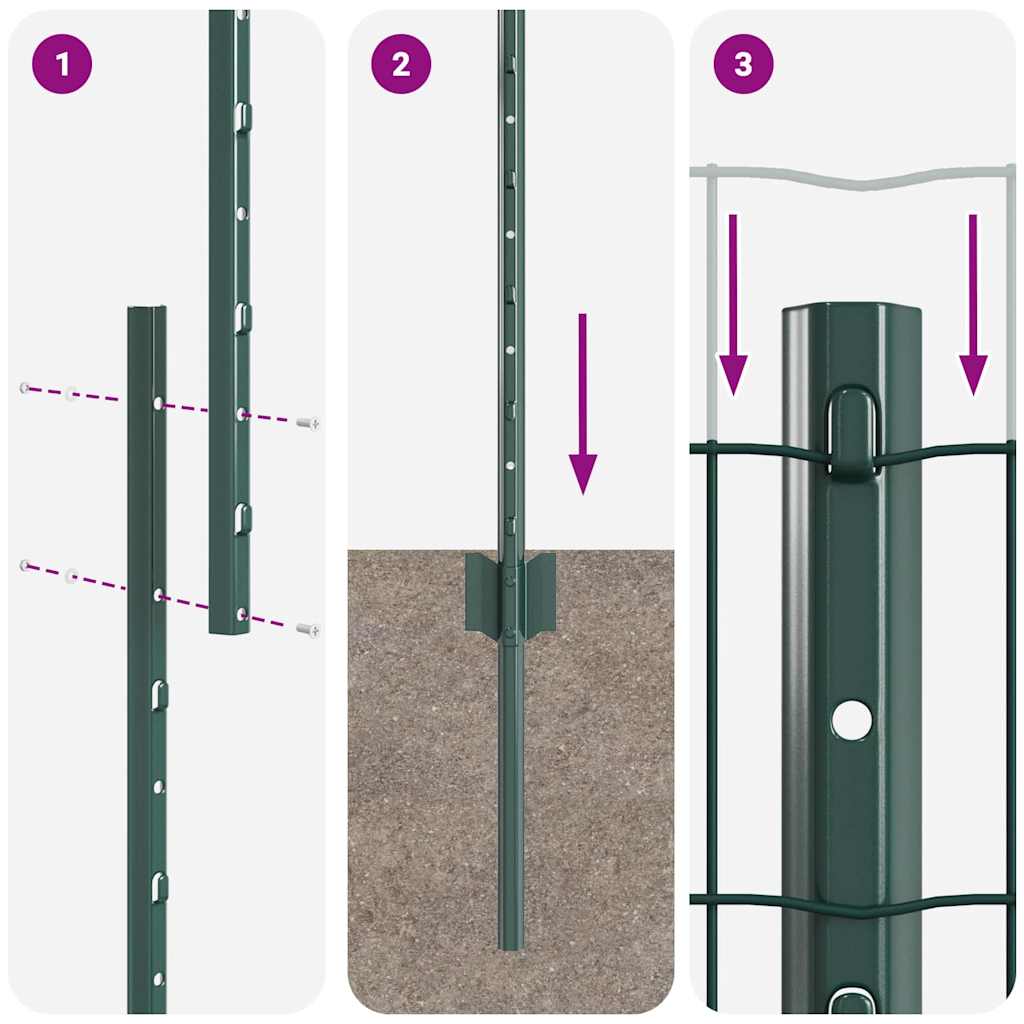 1

2

3