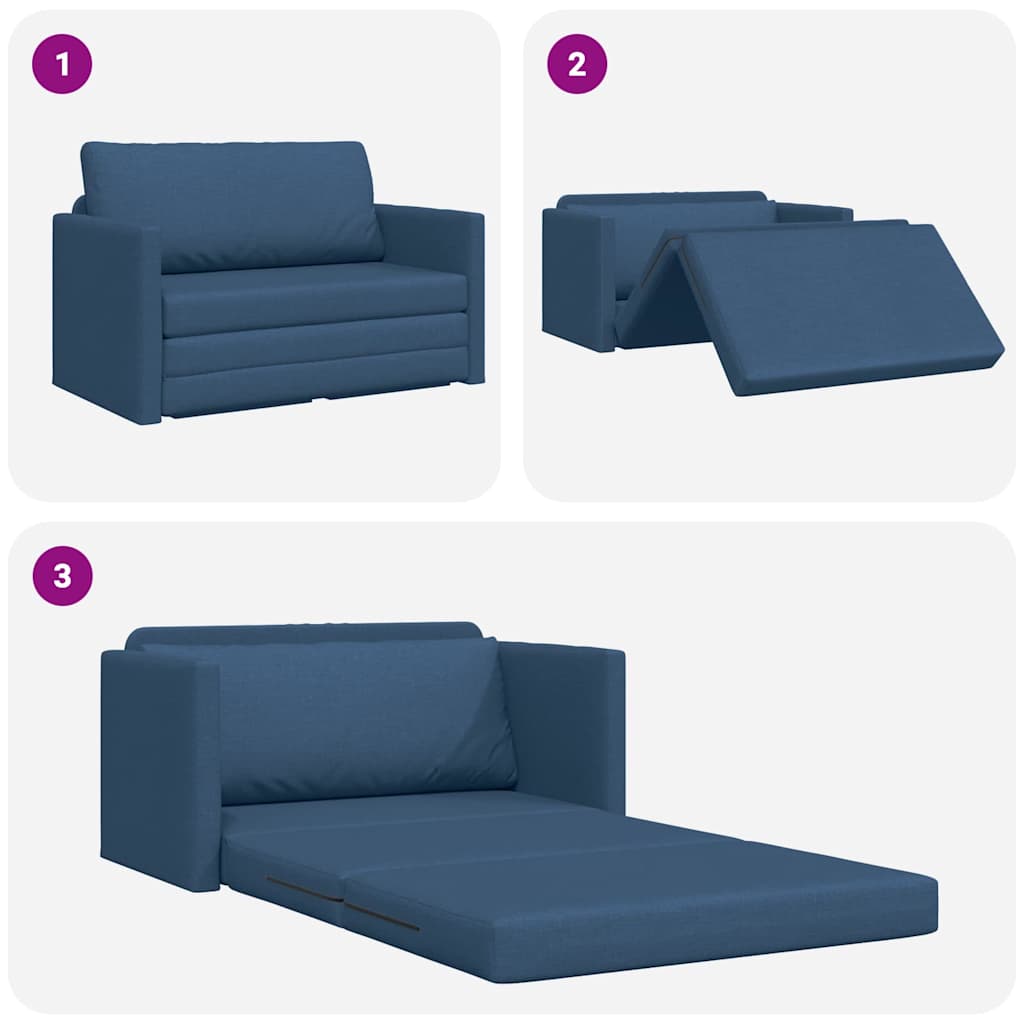 1

2

3