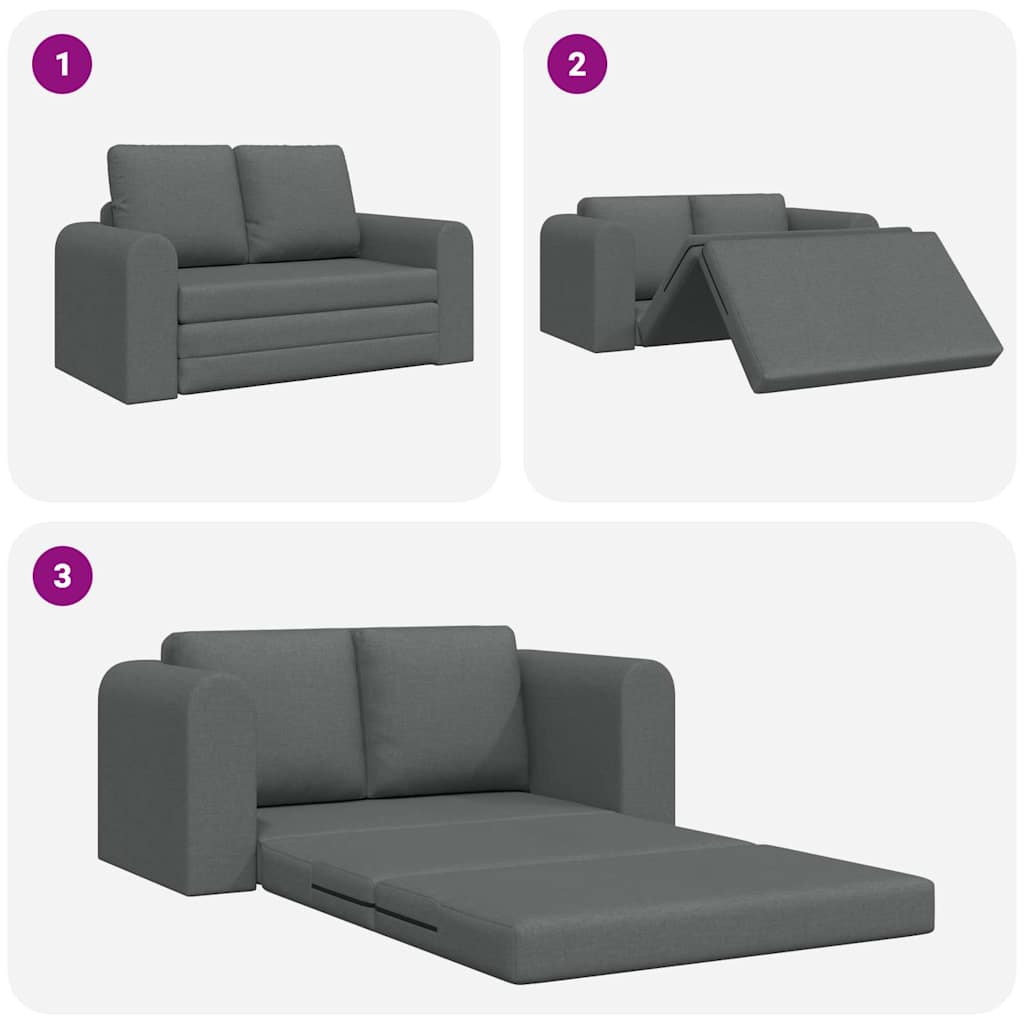 1

2

3