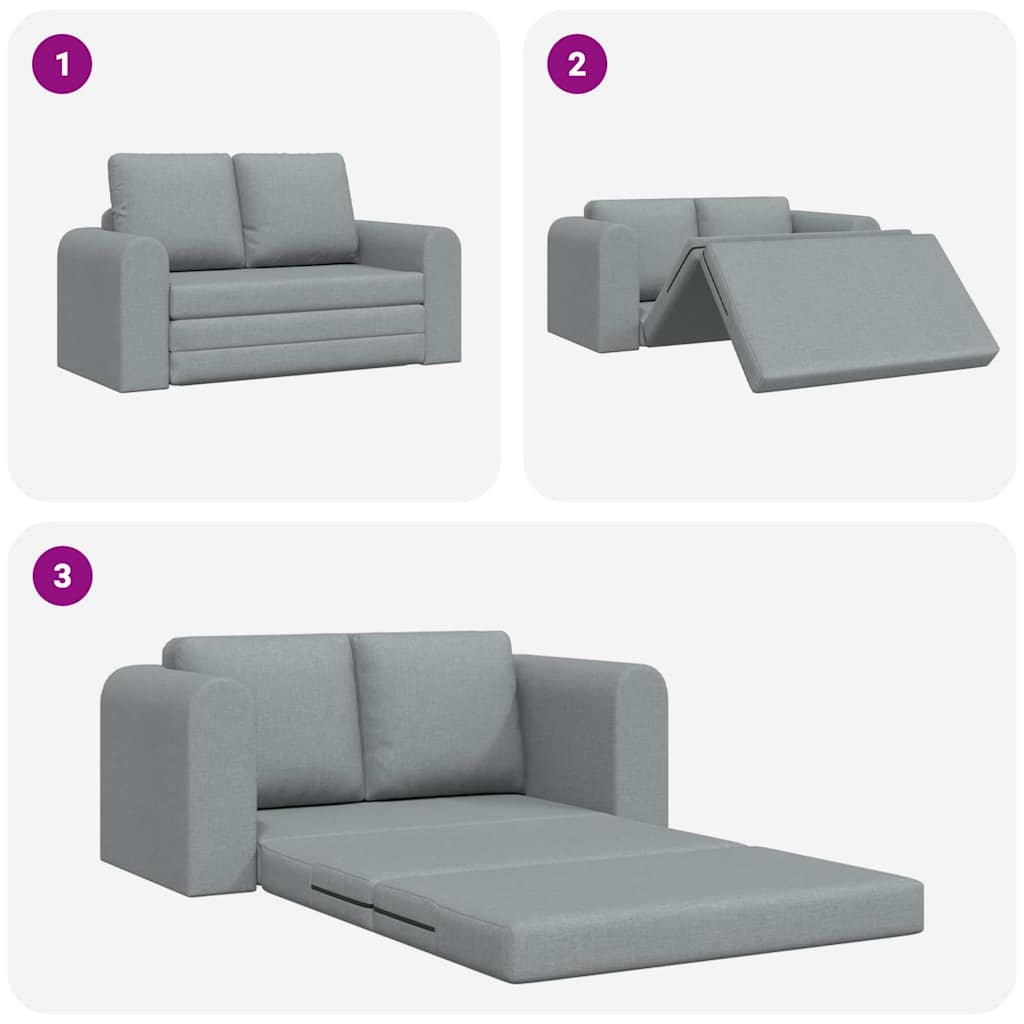 1

2

3