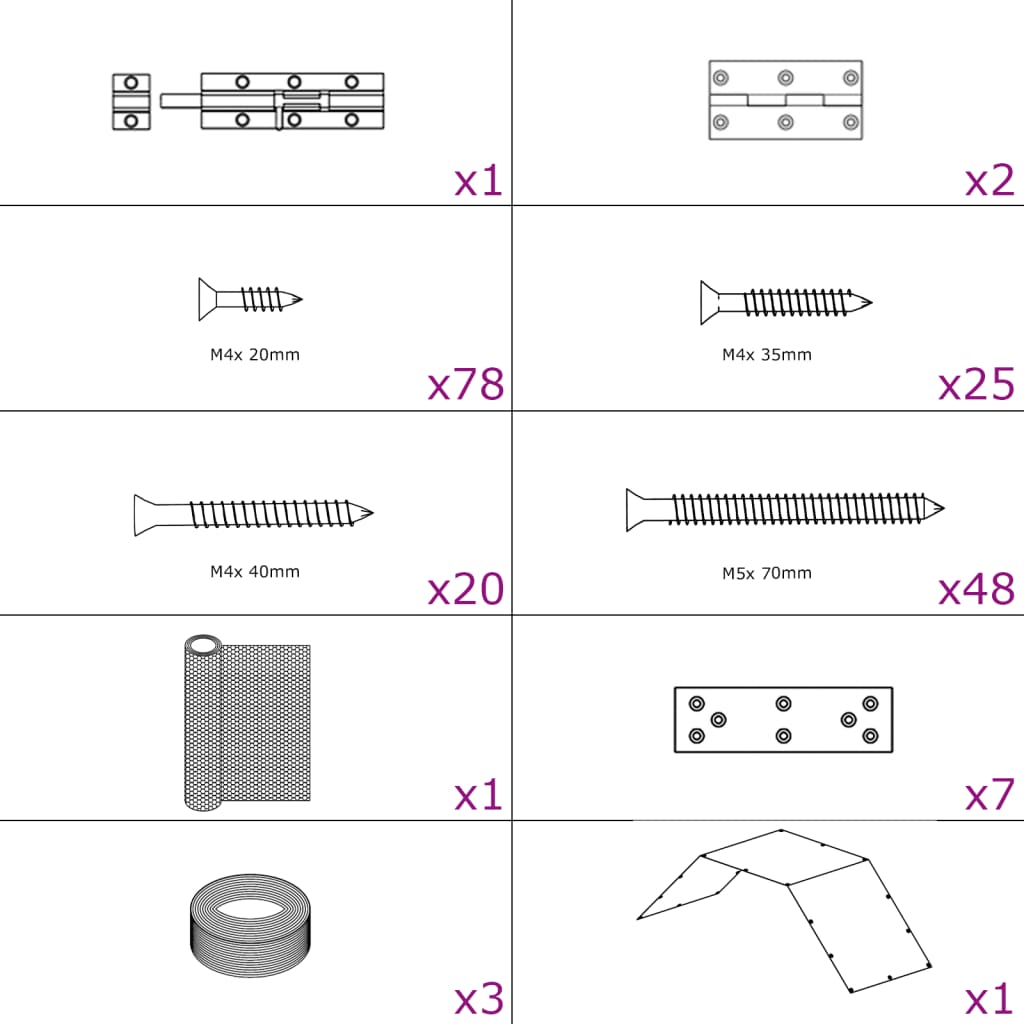 x1

x2

M4x 20mm
x78

M4x 35mm
x25

M4x 40mm
x20

M5x 70mm
x48

x1

x7

x3

x1